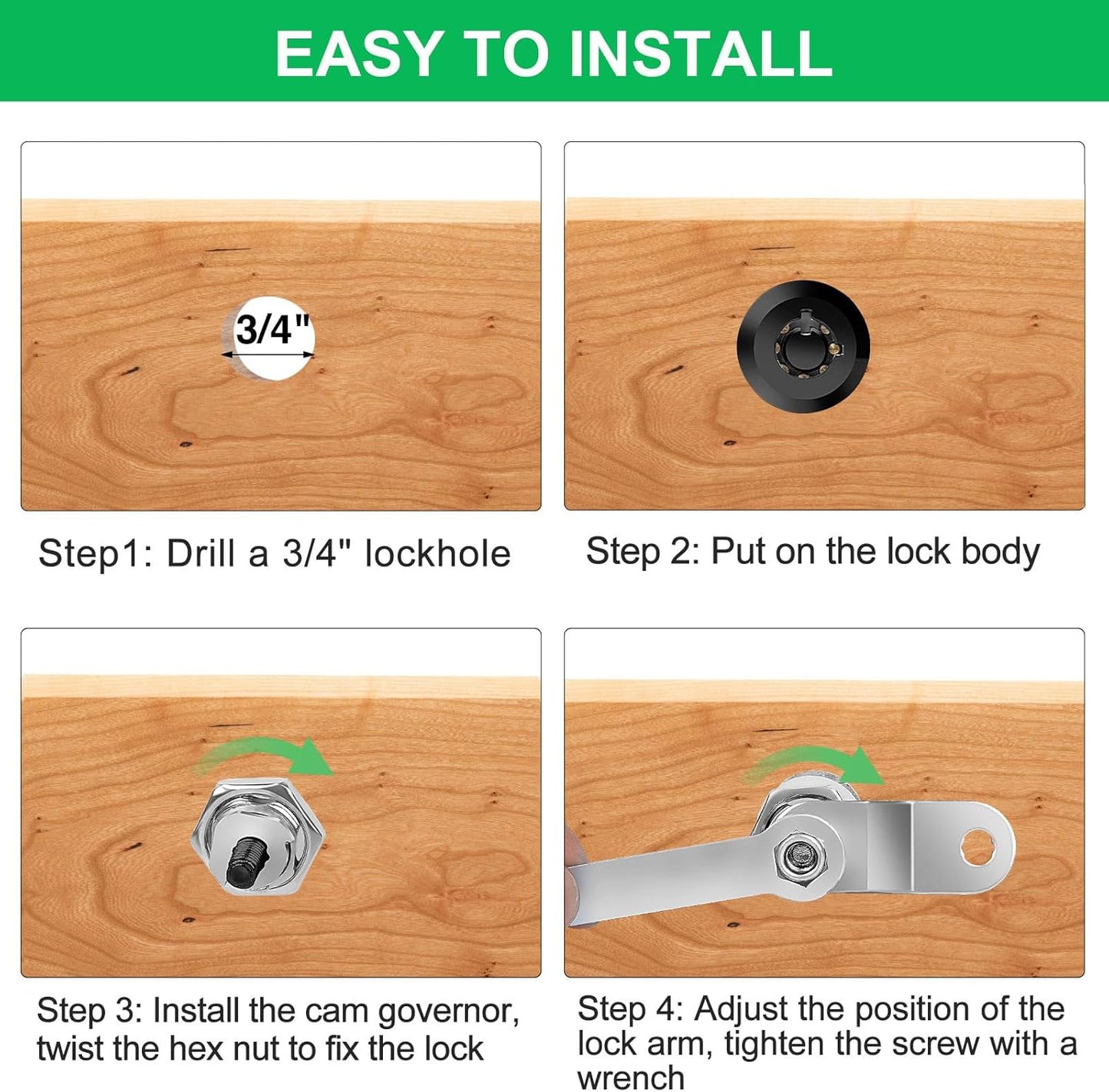 EASY TO INSTALL

3/4"

Step1: Drill a 3/4" lockhole

Step 2: Put on the lock body

Step 3: Install the cam governor, twist the hex nut to fix the lock

Step 4: Adjust the position of the lock arm, tighten the screw with a wrench