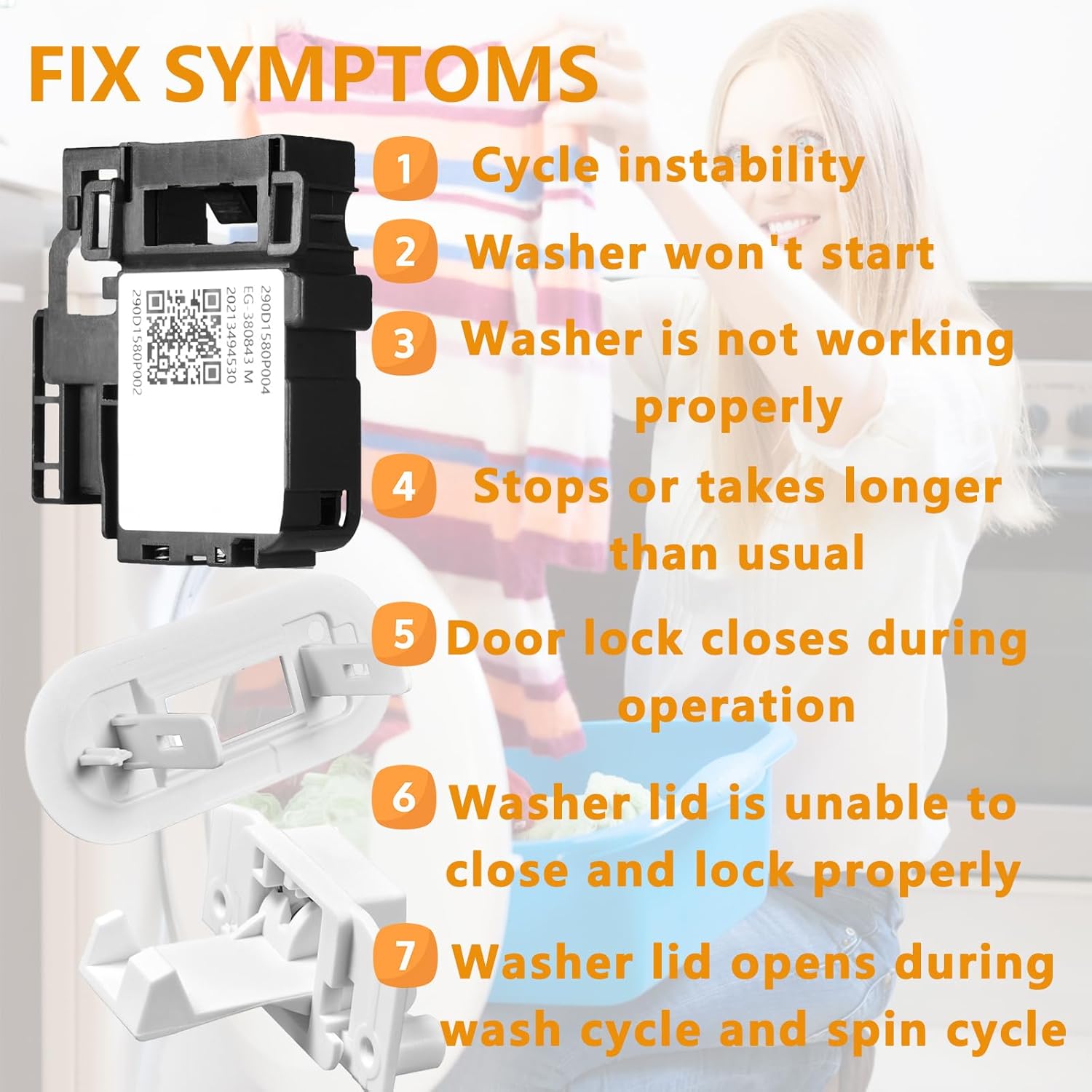 FIX SYMPTOMS

290D1580P004
EG-380843 M
2021349453O
290D1580P002

1 Cycle instability

2 Washer won't start

3 Washer is not working properly

4 Stops or takes longer than usual

5 Door lock closes during operation

6 Washer lid is unable to close and lock properly

7 Washer lid opens during wash cycle and spin cycle