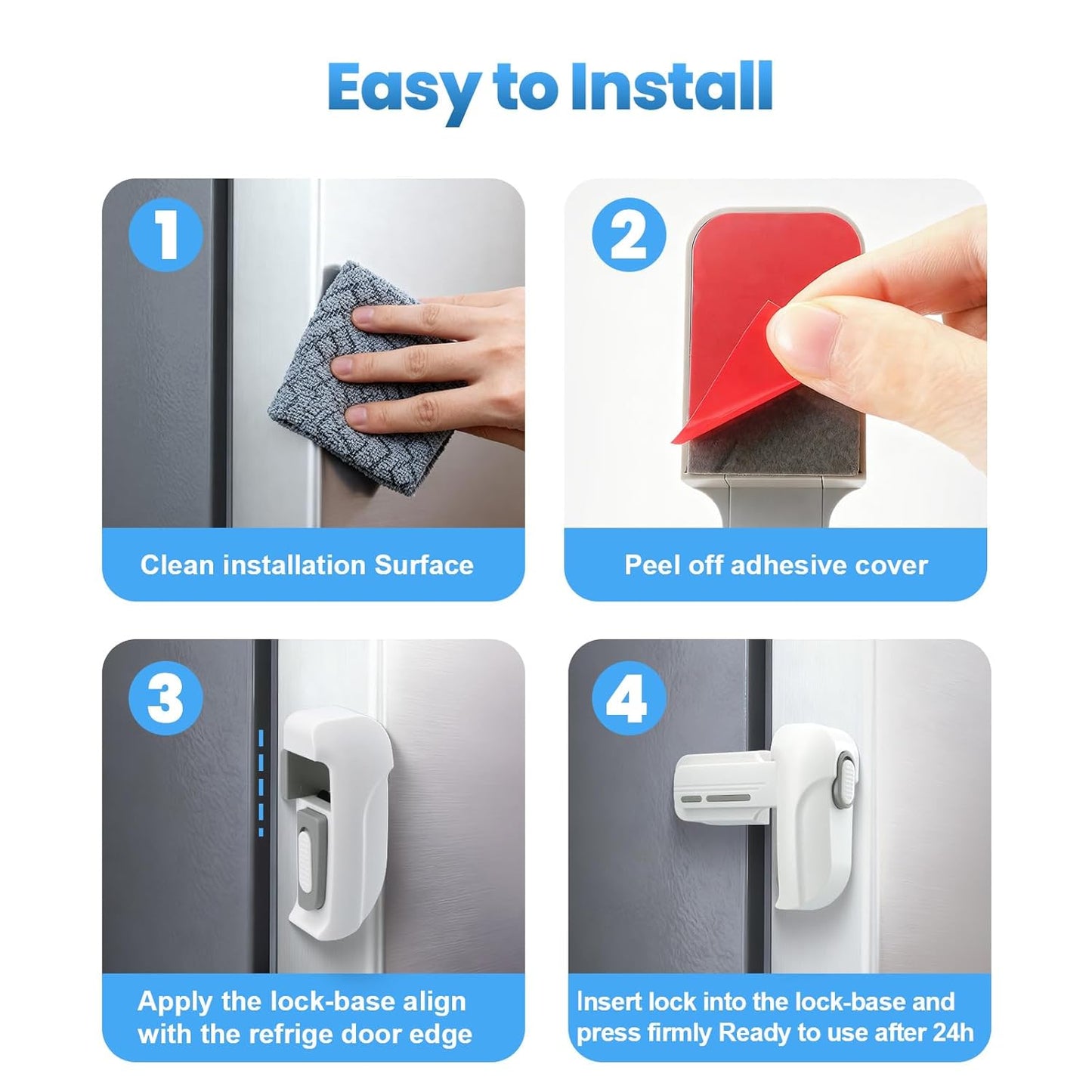 Easy to Install

1

Clean installation Surface

2

Peel off adhesive cover

3

Apply the lock-base align with the refrige door edge

4

Insert lock into the lock-base and press firmly Ready to use after 24h