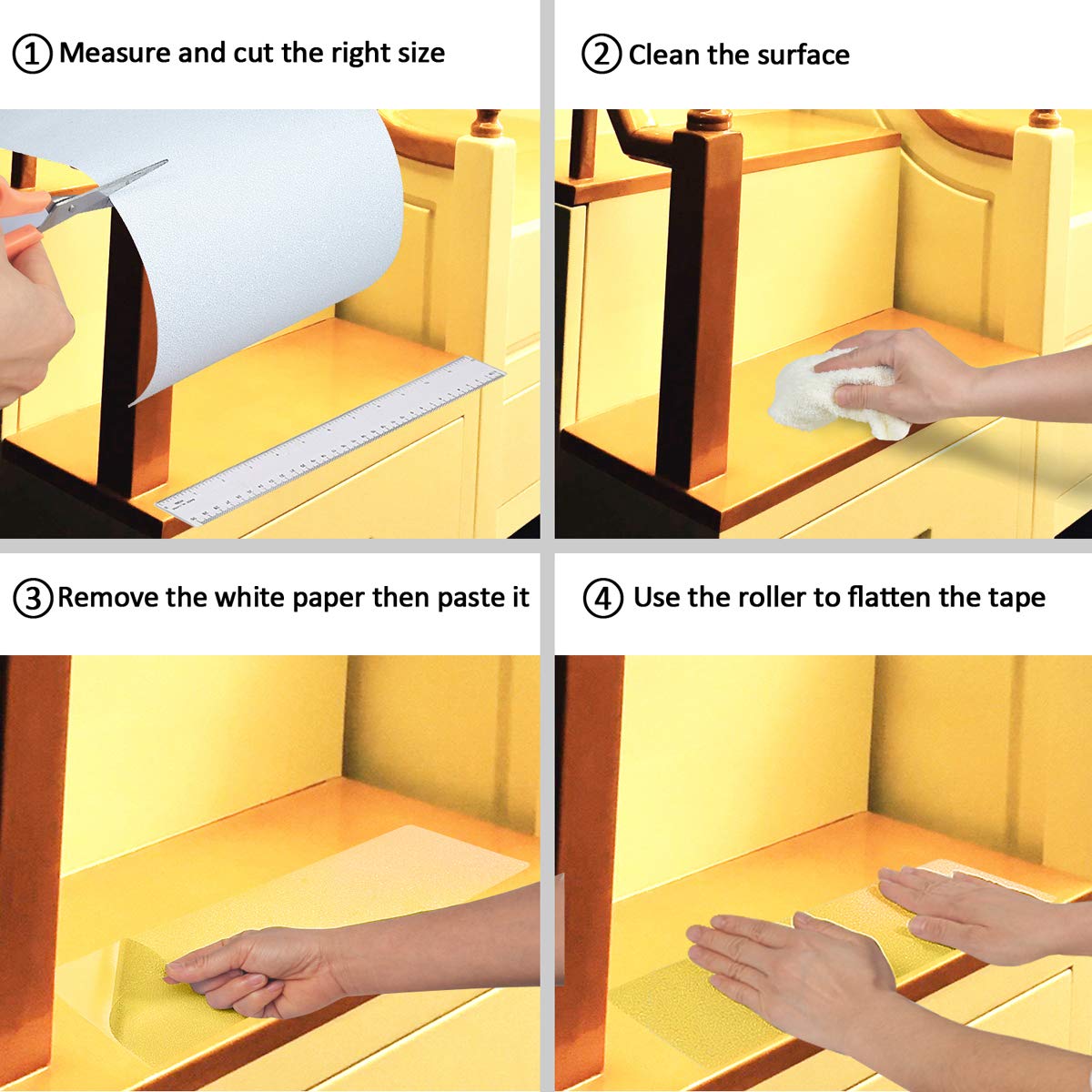 ① Measure and cut the right size

② Clean the surface

③ Remove the white paper then paste it

④ Use the roller to flatten the tape