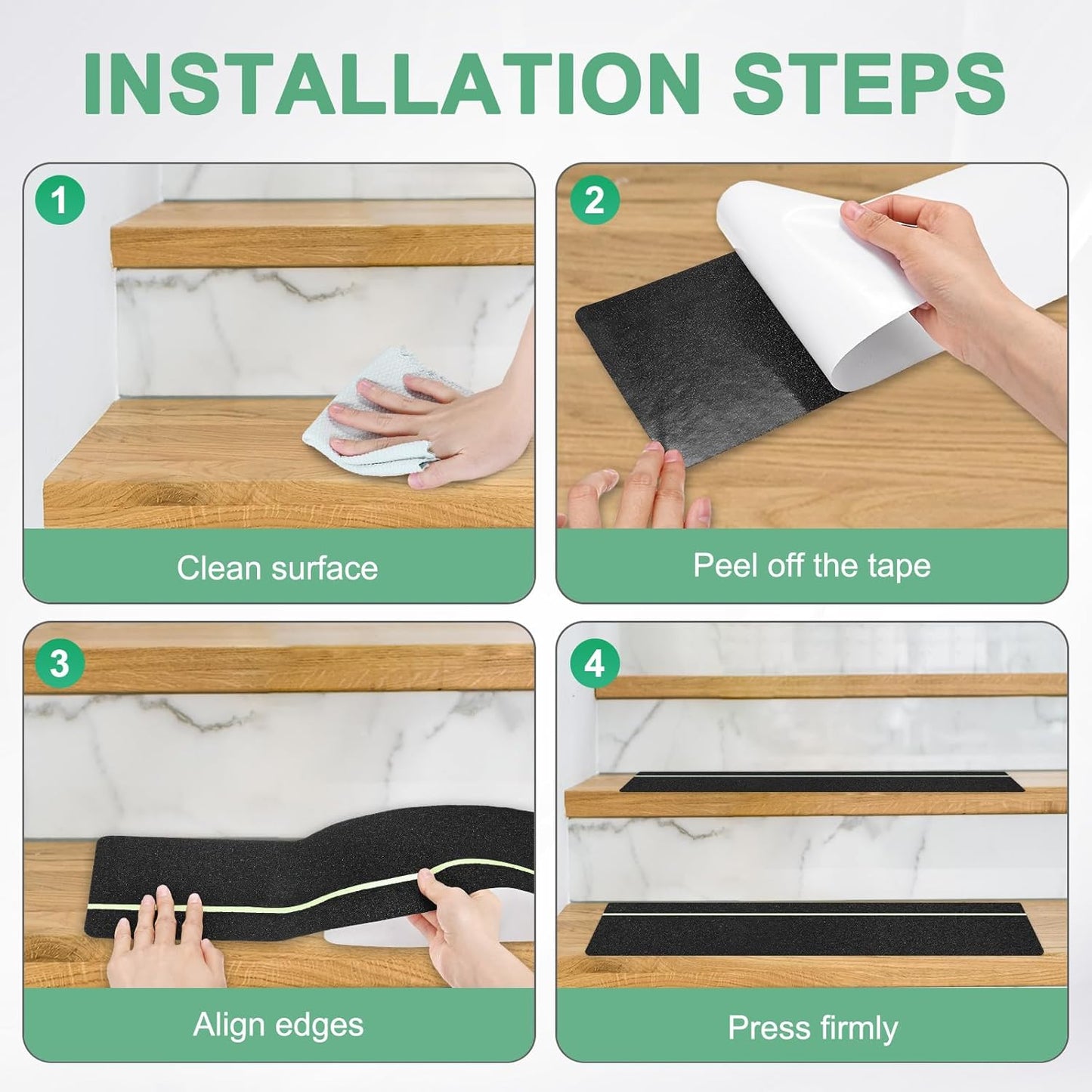 INSTALLATION STEPS

1

Clean surface

2

Peel off the tape

3

Align edges

4

Press firmly