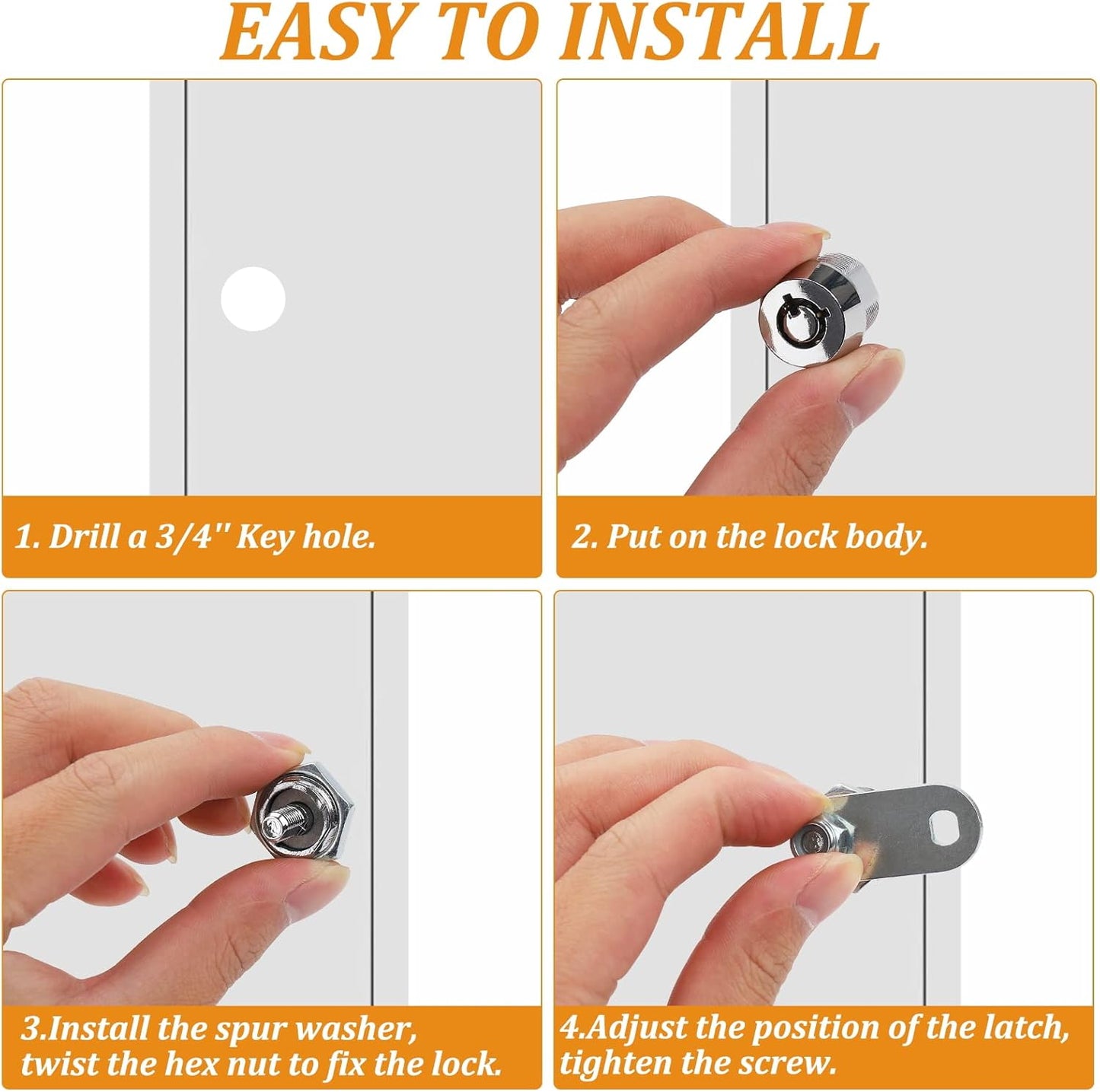 EASY TO INSTALL

1. Drill a 3/4'' Key hole.

2. Put on the lock body.

3.Install the spur washer, twist the hex nut to fix the lock.

4.Adjust the position of the latch, tighten the screw.