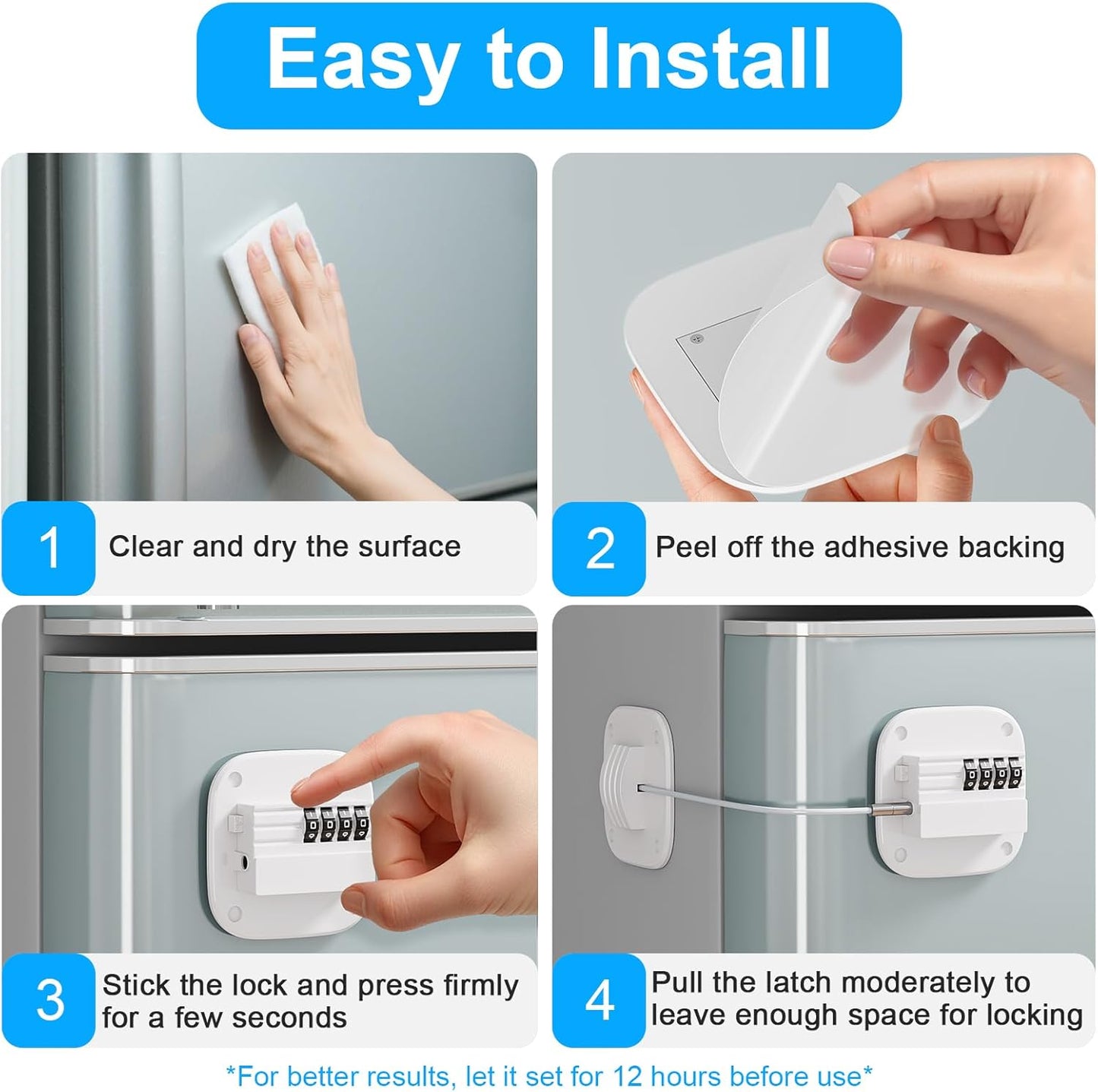 Easy to Install

1 Clear and dry the surface

2 Peel off the adhesive backing

3 Stick the lock and press firmly for a few seconds

4 Pull the latch moderately to leave enough space for locking

*For better results, let it set for 12 hours before use*