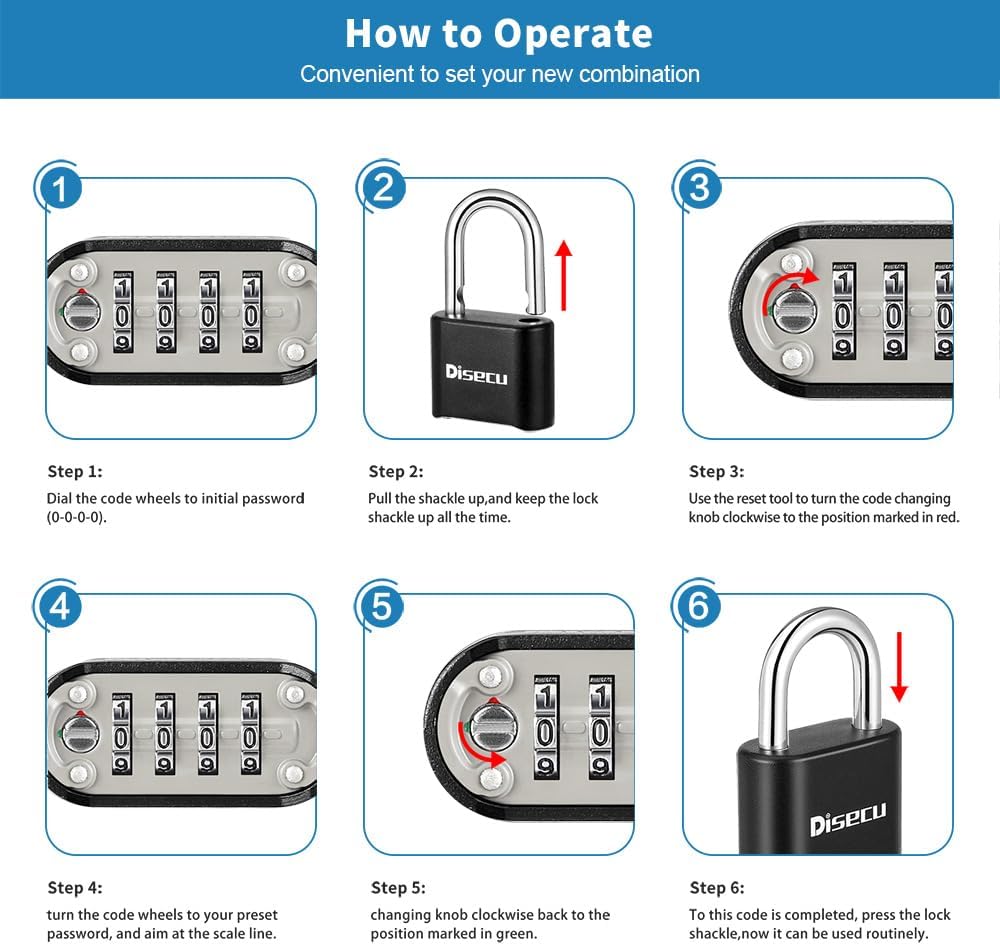 How to Operate
Convenient to set your new combination

1

1 1 1 1
0 0 0 0
9 9 9 9

Step 1:
Dial the code wheels to initial password (0-0-0-0).

2

Disecu

Step 2:
Pull the shackle up,and keep the lock shackle up all the time.

3

1 1 1
0 0 0
9 9 9

Step 3:
Use the reset tool to turn the code changing knob clockwise to the position marked in red.

4

1 1 1 1
0 0 0 0
9 9 9 9

Step 4:
turn the code wheels to your preset password, and aim at the scale line.

5

1 1
0 0
9 9

Step 5:
changing knob clockwise back to the position marked in green.

6

Disecu

Step 6:
To this code is completed, press the lock shackle,now it can be used routinely.