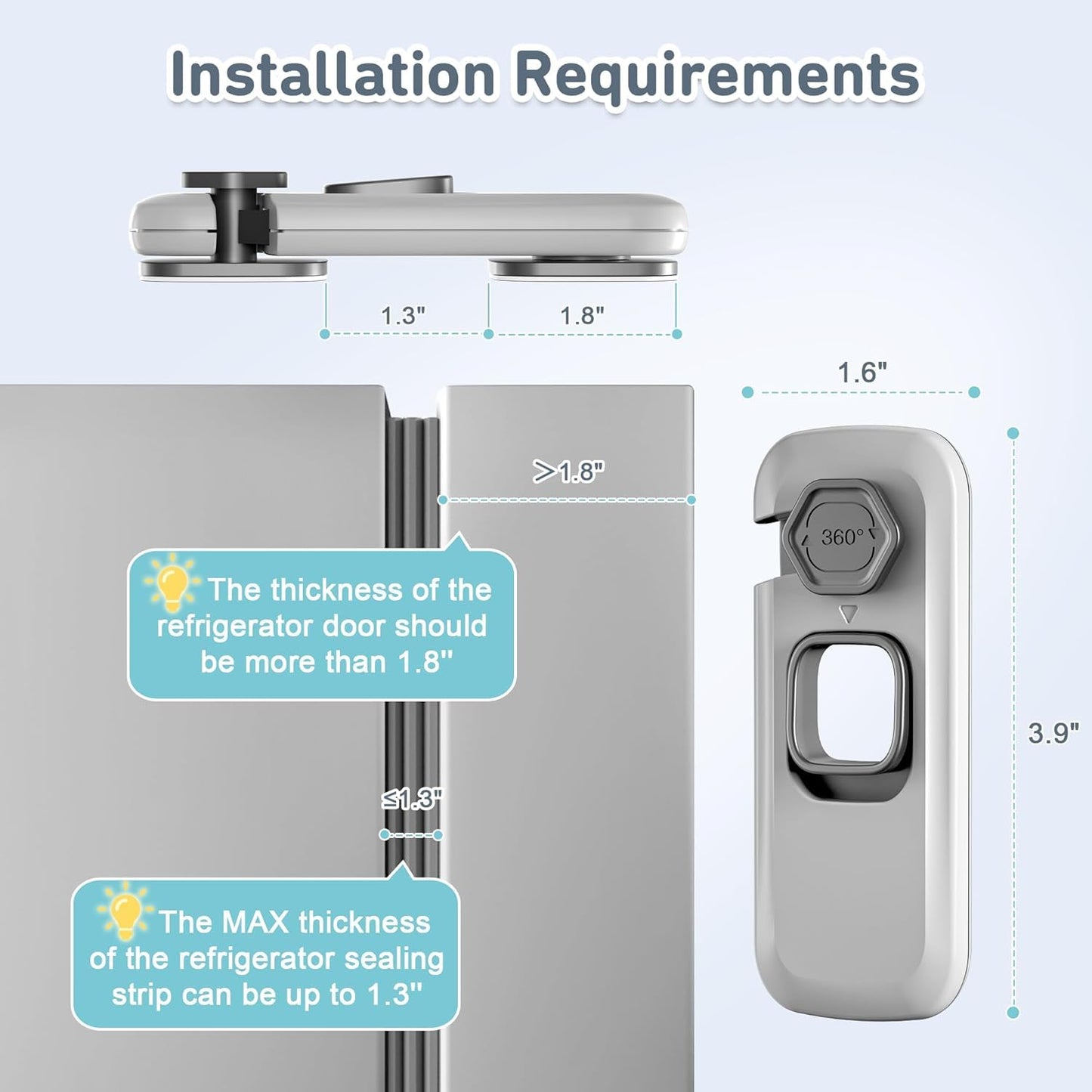 Installation Requirements

1.3"

1.8"

1.6"

>1.8"

360°

The thickness of the refrigerator door should be more than 1.8"

3.9"

≤1.3"

The MAX thickness of the refrigerator sealing strip can be up to 1.3"