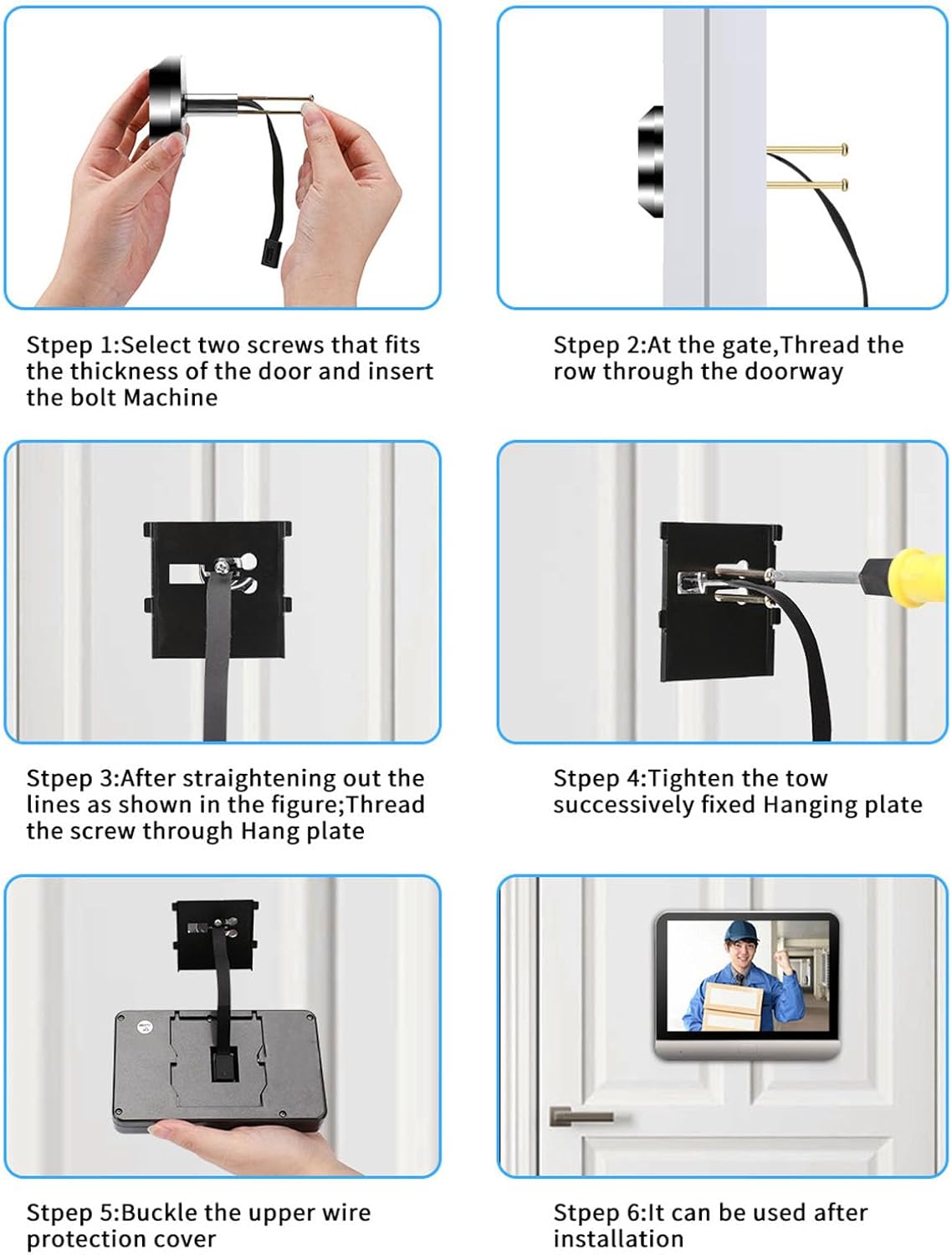 Stpep 1:Select two screws that fits the thickness of the door and insert the bolt Machine

Stpep 2:At the gate,Thread the row through the doorway

Stpep 3:After straightening out the lines as shown in the figure;Thread the screw through Hang plate

Stpep 4:Tighten the tow successively fixed Hanging plate

Stpep 5:Buckle the upper wire protection cover

Stpep 6:It can be used after installation